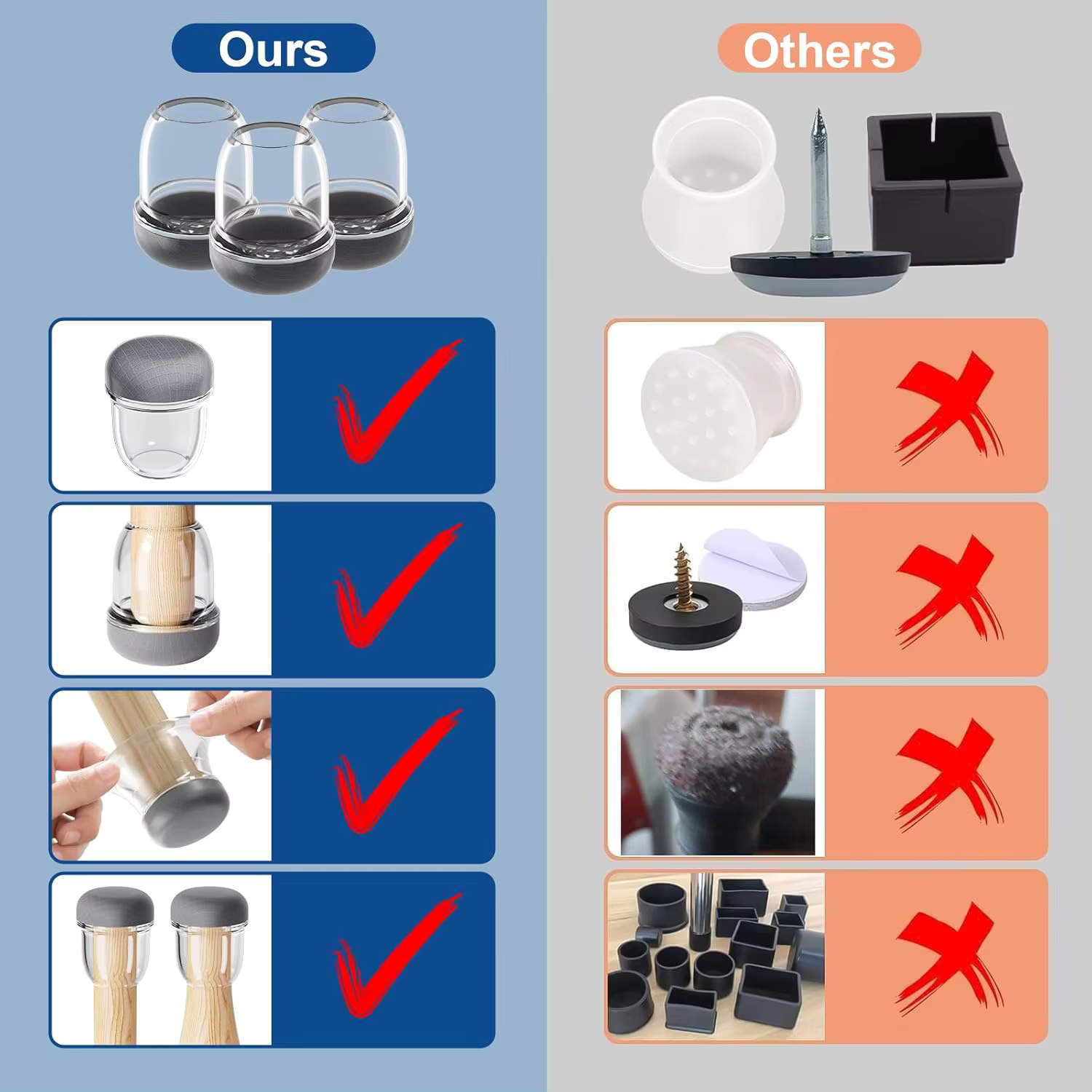 Ours

Others